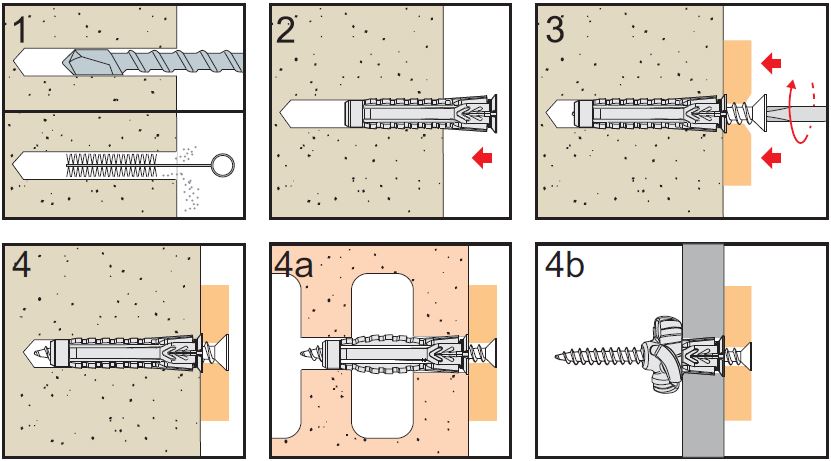 1

2

3

4

4a

4b